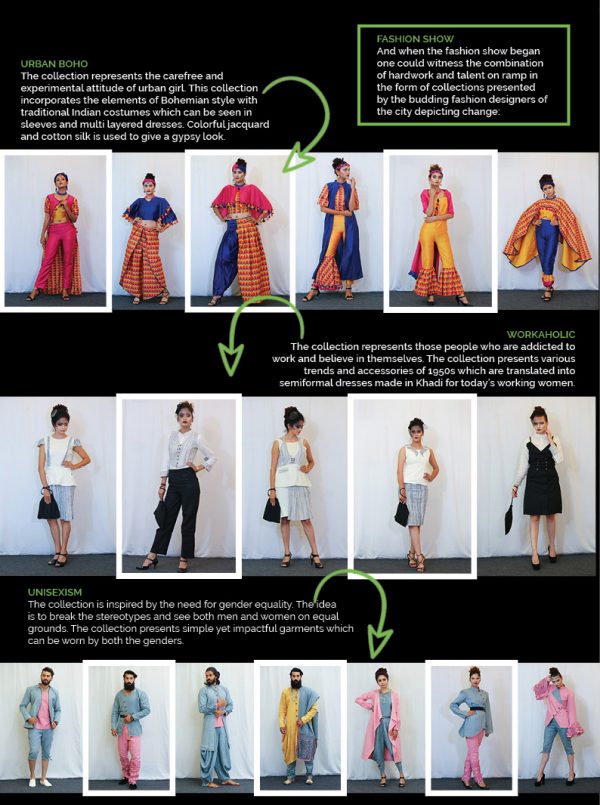 FASHION SHOW
And when the fashion show began one could witness the combination of hardwork and talent on ramp in the form of collections presented by the budding fashion designers of the city depicting change:

URBAN BOHO
The collection represents the carefree and experimental attitude of urban girl. This collection incorporates the elements of Bohemian style with traditional Indian costumes which can be seen in sleeves and multi layered dresses. Colorful jacquard and cotton silk is used to give a gypsy look.

WORKAHOLIC
The collection represents those people who are addicted to work and believe in themselves. The collection presents various trends and accessories of 1950s which are translated into semiformal dresses made in Khadi for today's working women.

UNISEXISM
The collection is inspired by the need for gender equality. The idea is to break the stereotypes and see both men and women on equal grounds. The collection presents simple yet impactful garments which can be worn by both the genders.